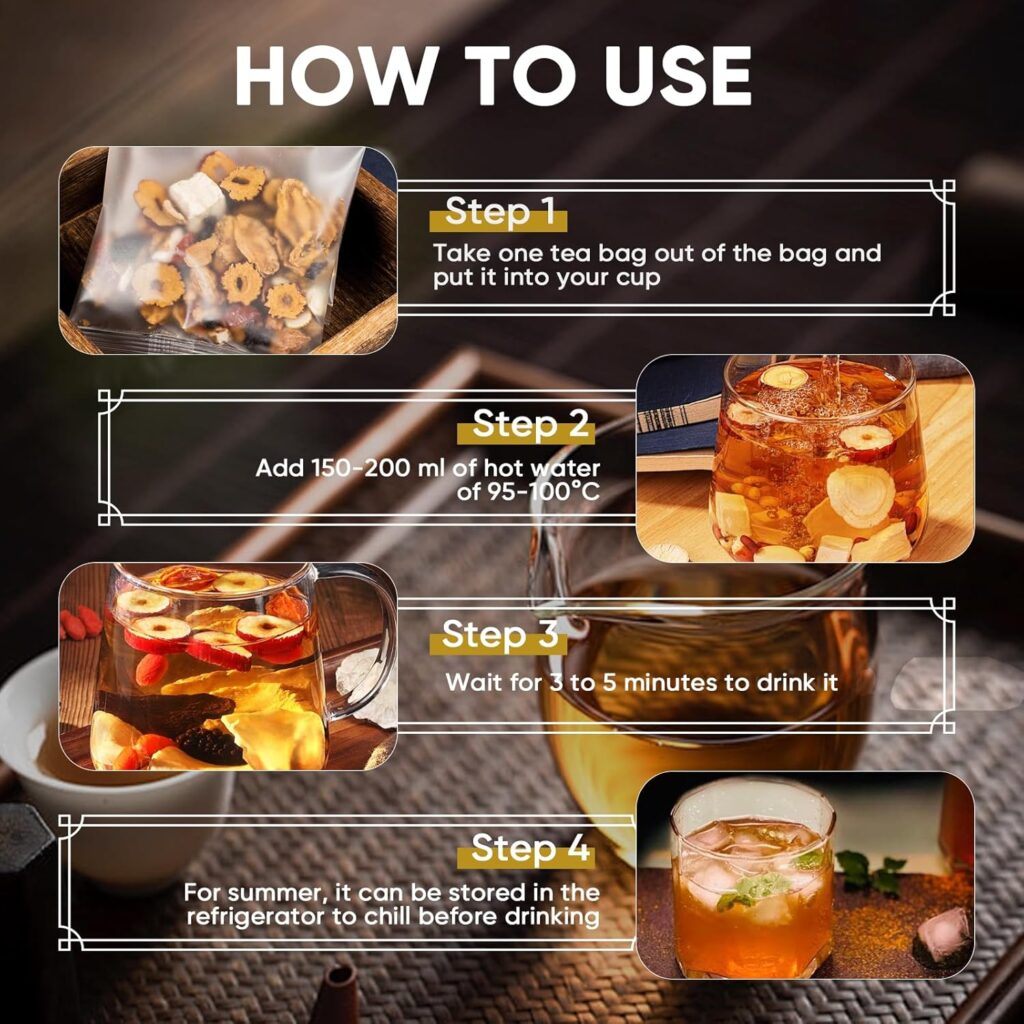 HOW TO USE

Step 1

Take one tea bag out of the bag and put it into your cup

Step 2

Add 150-200 ml of hot water of 95-100°C

Step 3

Wait for 3 to 5 minutes to drink it

Step 4

For summer, it can be stored in the refrigerator to chill before drinking